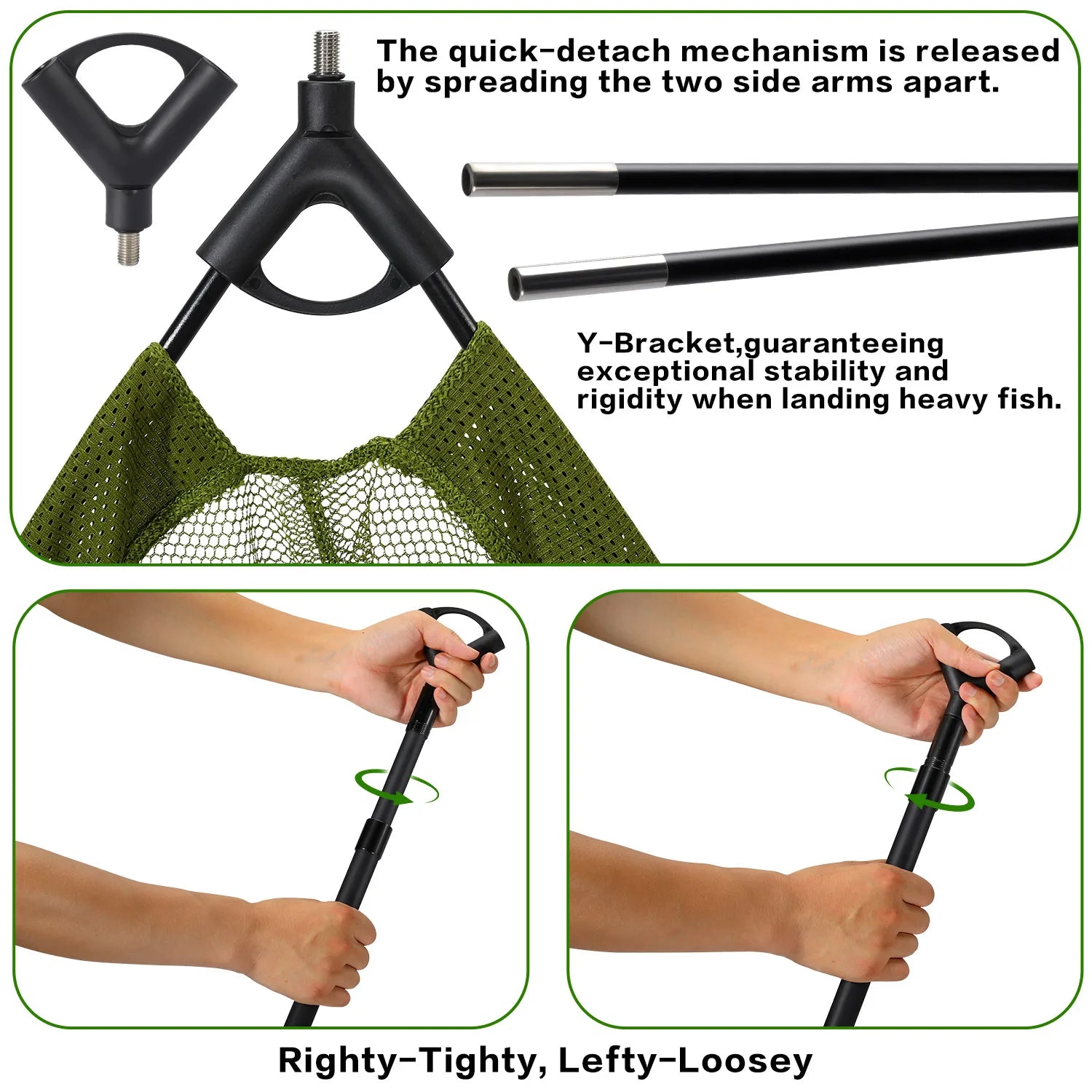 The quick-detach mechanism is released by spreading the two side arms apart.

Y-Bracket,guaranteeing exceptional stability and rigidity when landing heavy fish.

Righty-Tighty, Lefty-Loosey