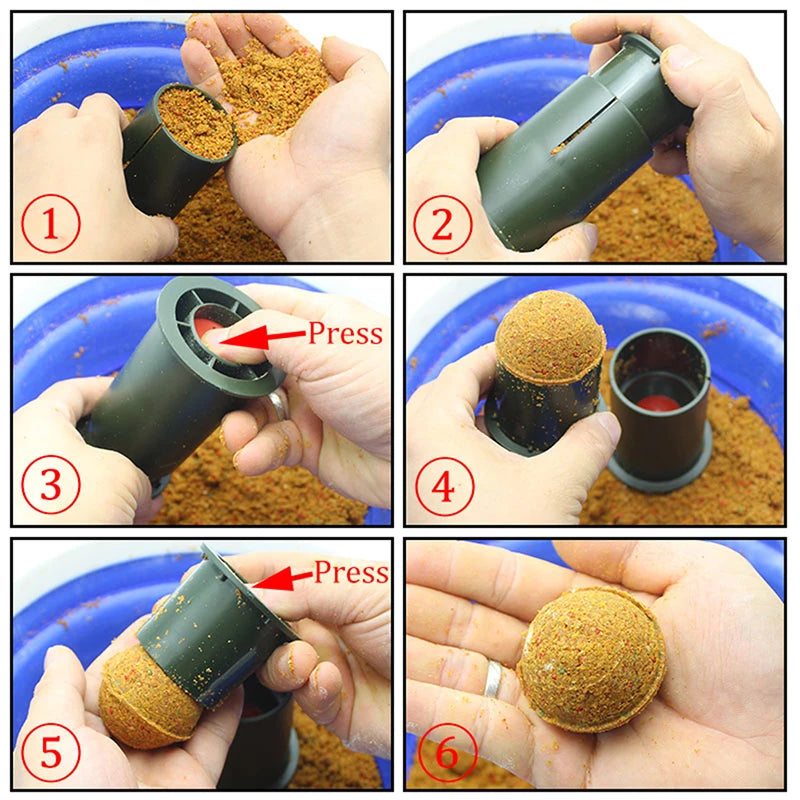 1

2

Press

3

4

Press

5

6